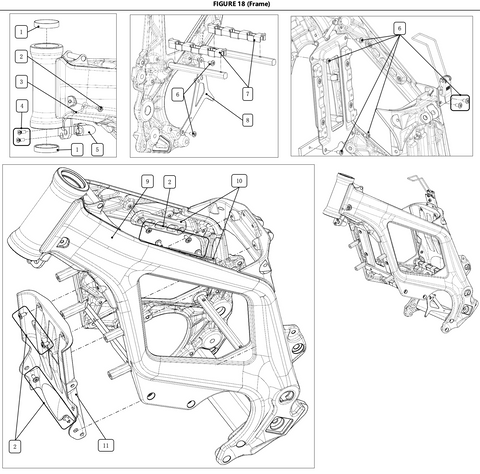 FIGURE 18 (Frame)

1
2
3
4
1
5

6
7
8

6

9
2
10
2
11